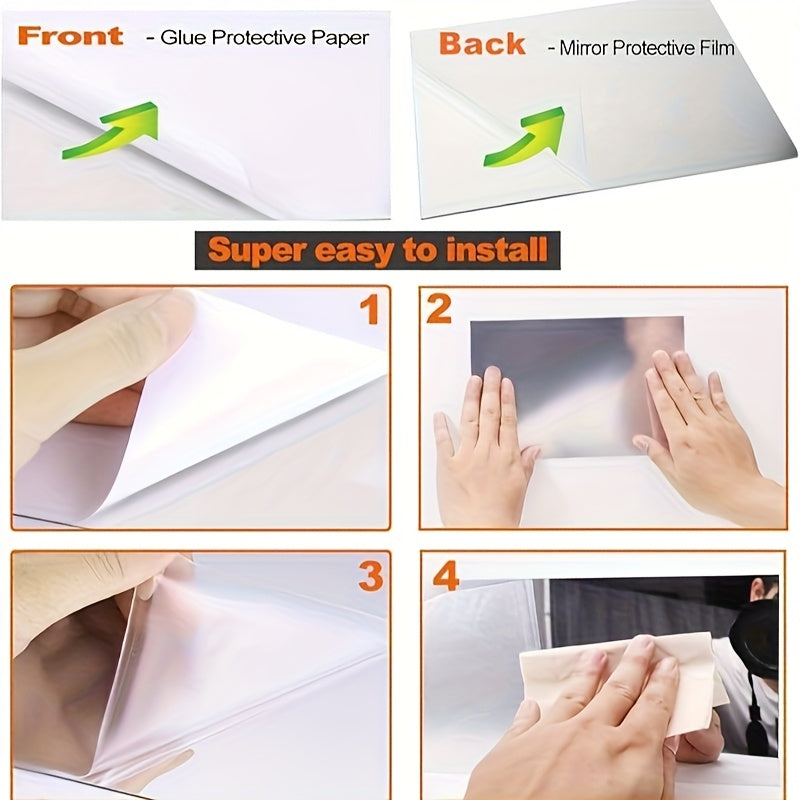 Front - Glue Protective Paper

Back - Mirror Protective Film

Super easy to install

1

2

3

4