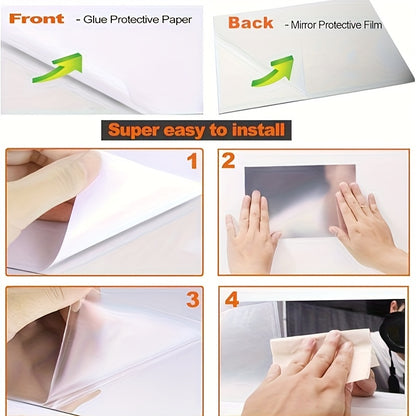 Front - Glue Protective Paper

Back - Mirror Protective Film

Super easy to install

1

2

3

4